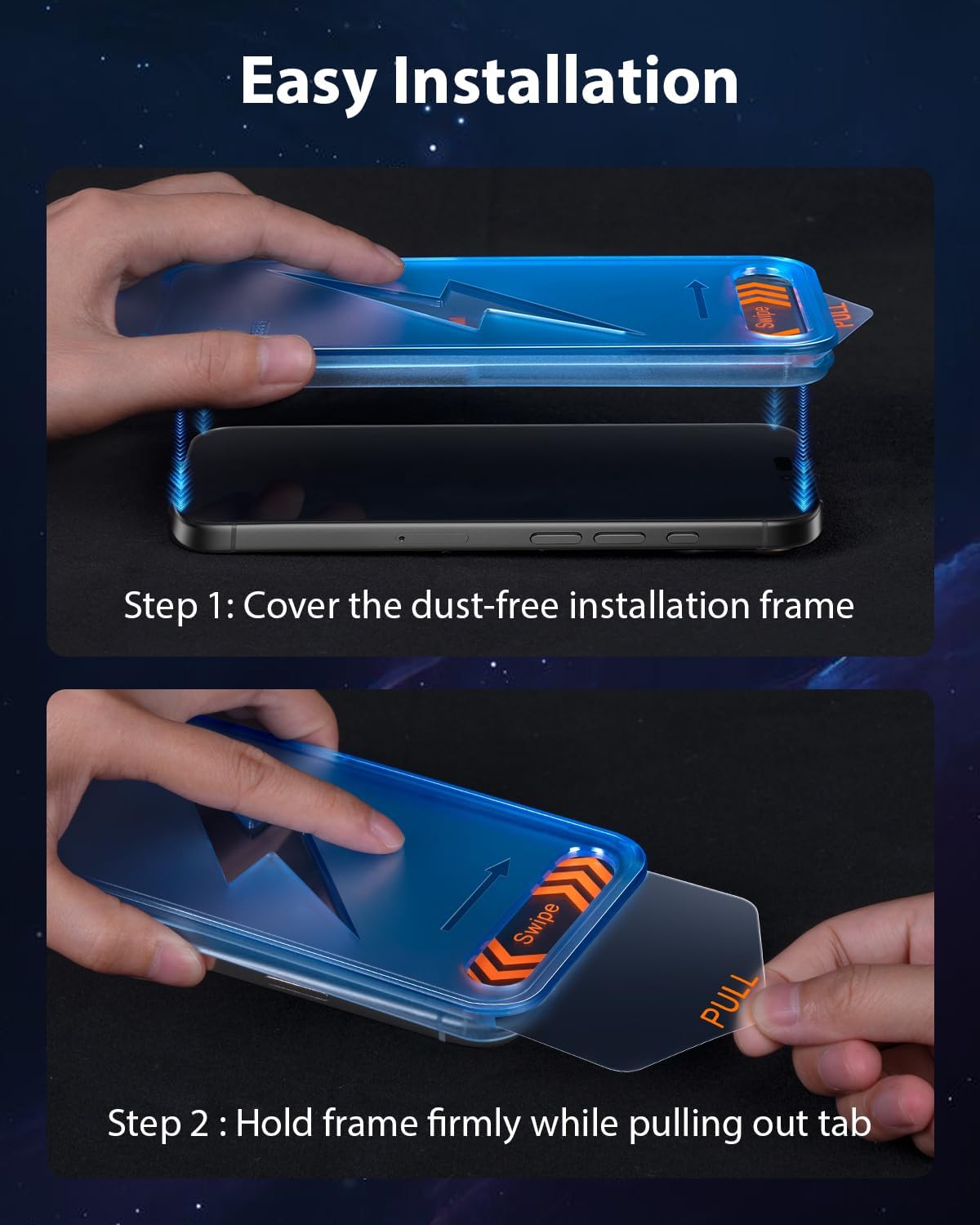 Easy Installation

Swipe

PULL

Step 1: Cover the dust-free installation frame

Swipe

PULL

Step 2 : Hold frame firmly while pulling out tab